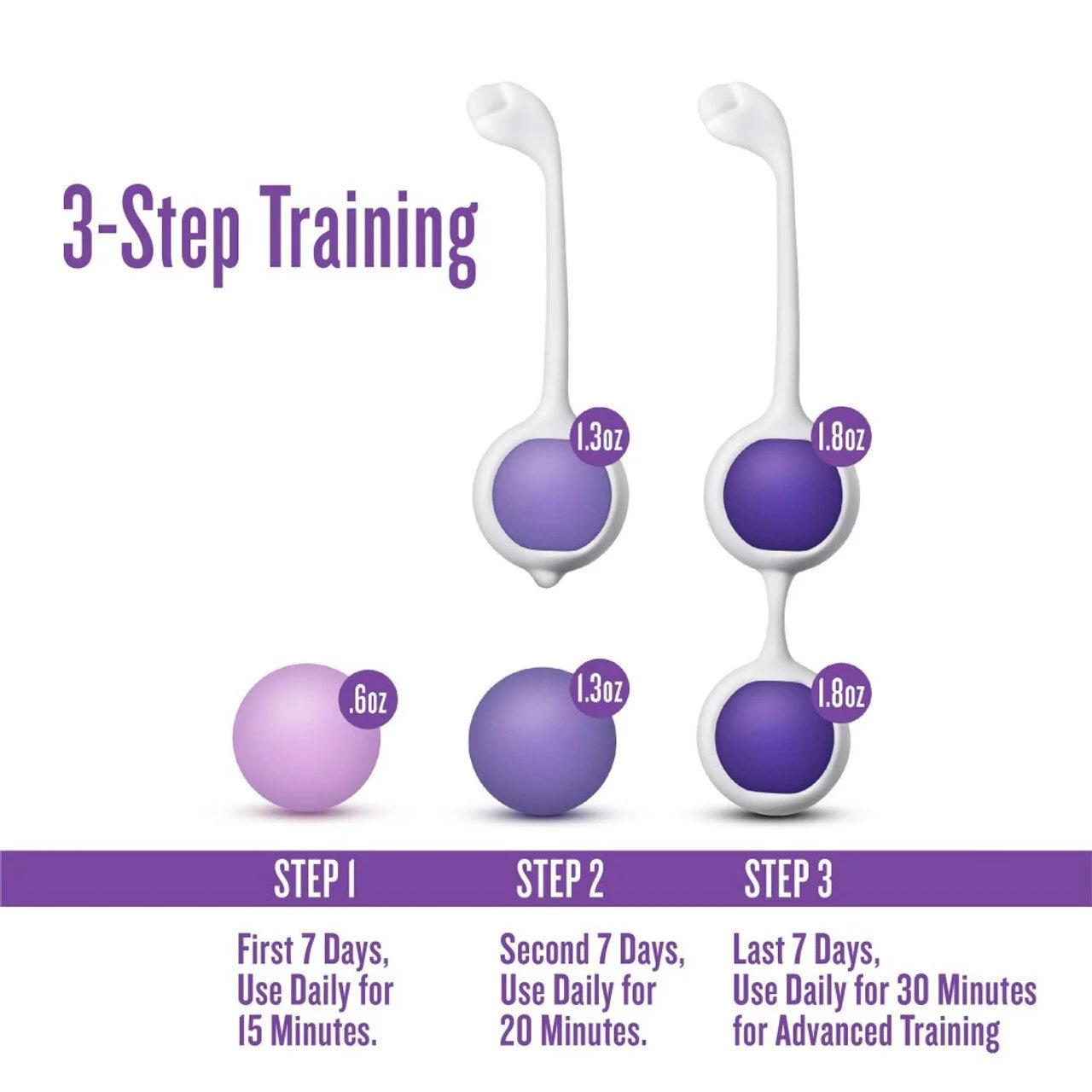 3-Step Training

1.3oz

1.8oz

.6oz

1.3oz

1.8oz

STEP 1

STEP 2

STEP 3

First 7 Days, Use Daily for 15 Minutes.

Second 7 Days, Use Daily for 20 Minutes.

Last 7 Days, Use Daily for 30 Minutes for Advanced Training